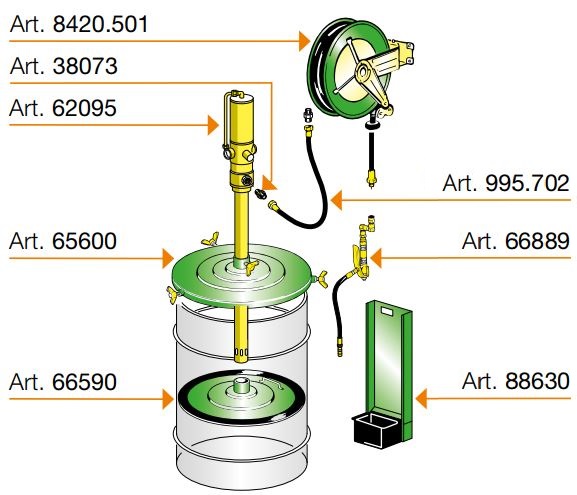 Art. 8420.501
Art. 38073
Art. 62095
Art. 995.702
Art. 65600
Art. 66889
Art. 66590
Art. 88630